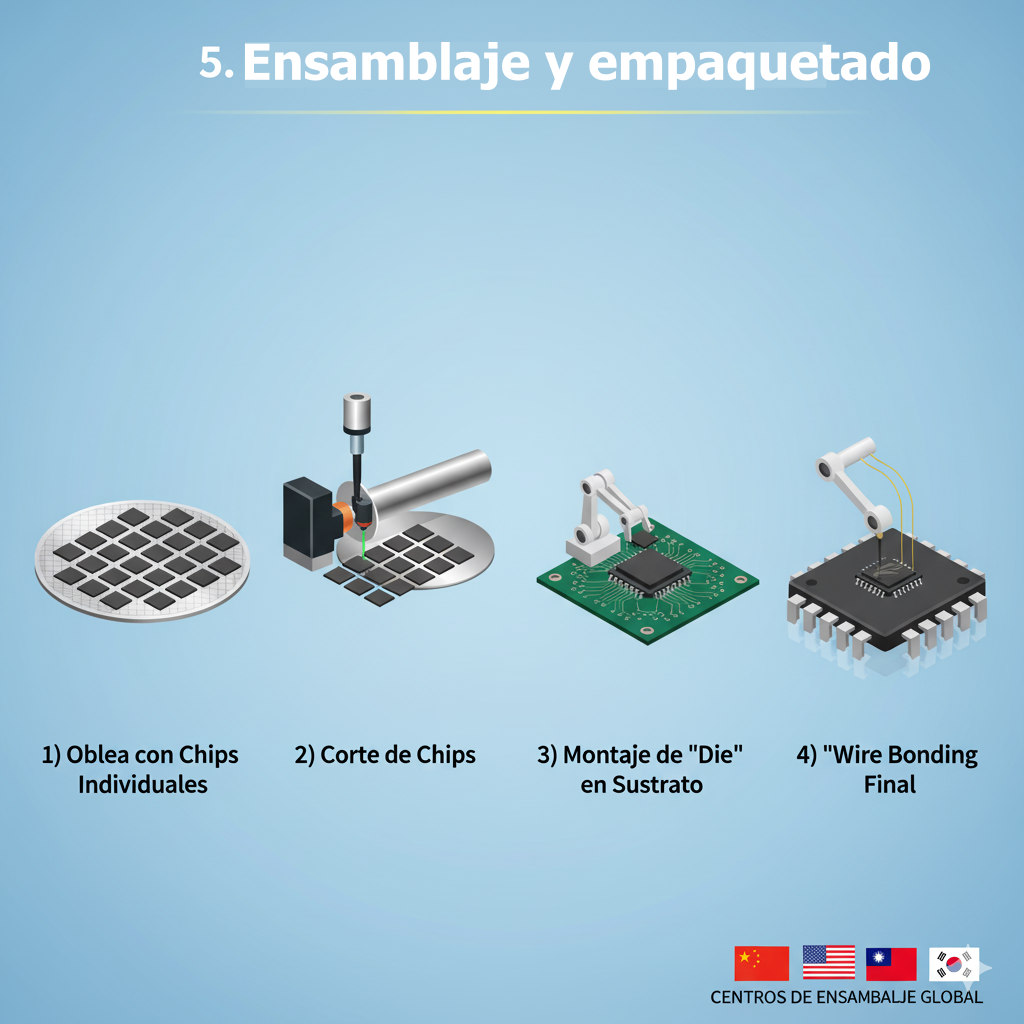 5. Ensamblaje y empaquetado

1) Oblea con Chips Individuales

2) Corte de Chips

3) Montaje de "Die" en Sustrato

4) "Wire Bonding Final

CENTROS DE ENSAMBALJE GLOBAL